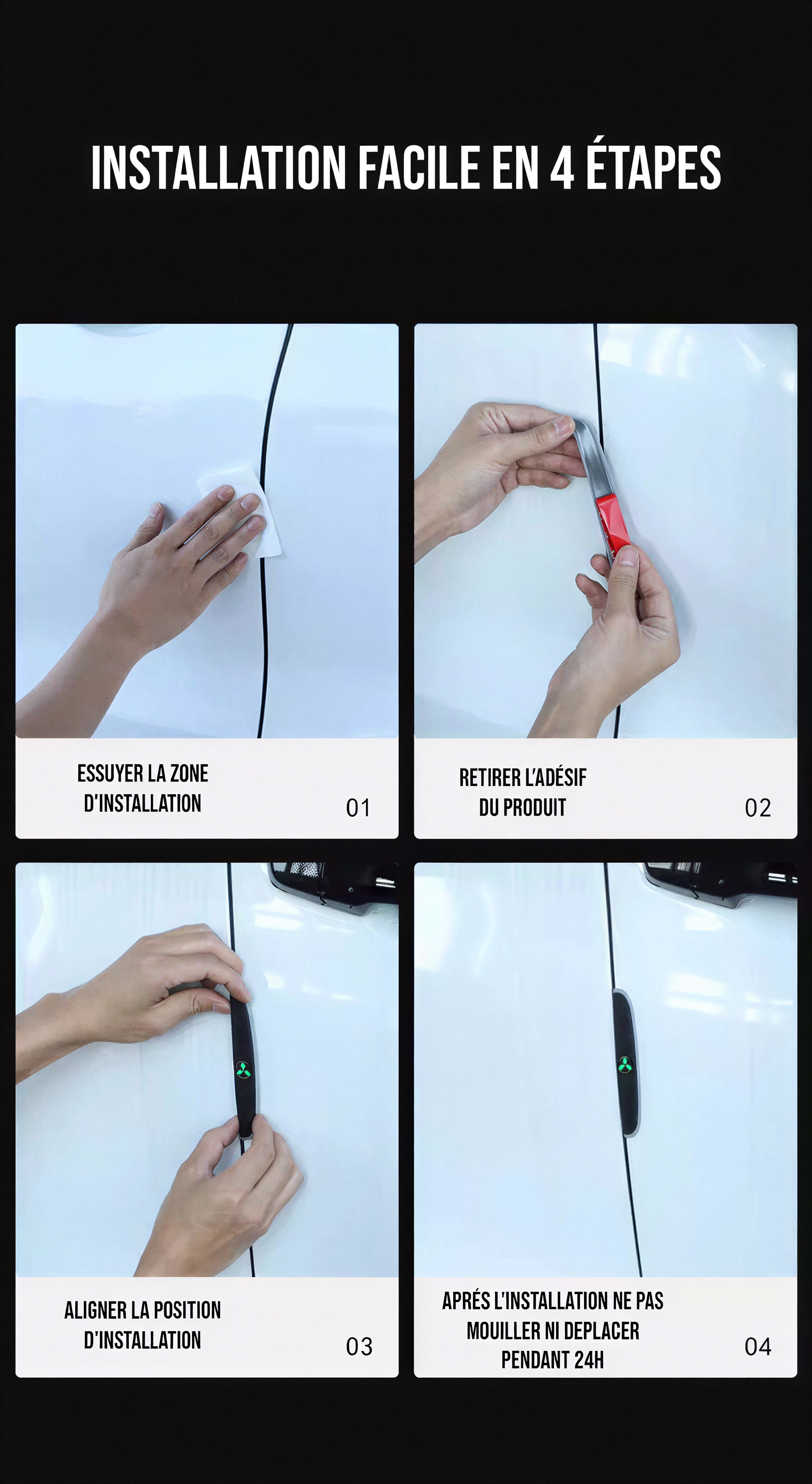 INSTALLATION FACILE EN 4 ÉTAPES

ESSUYER LA ZONE D'INSTALLATION

01

RETIRER L'ADÉSIF DU PRODUIT

02

ALIGNER LA POSITION D'INSTALLATION

03

APRÉS L'INSTALLATION NE PAS MOUILLER NI DEPLACER PENDANT 24H

04